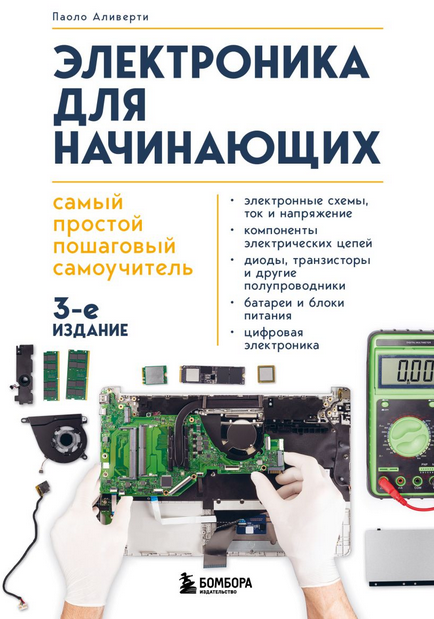 Паоло Аливерти

ЭЛЕКТРОНИКА ДЛЯ НАЧИНАЮЩИХ

самый простой пошаговый самоучитель

3-е ИЗДАНИЕ

• электронные схемы, ток и напряжение
• компоненты электрических цепей
• диоды, транзисторы и другие полупроводники
• батареи и блоки питания
• цифровая электроника

0.00

БОМБОРА
ИЗДАТЕЛЬСТВО